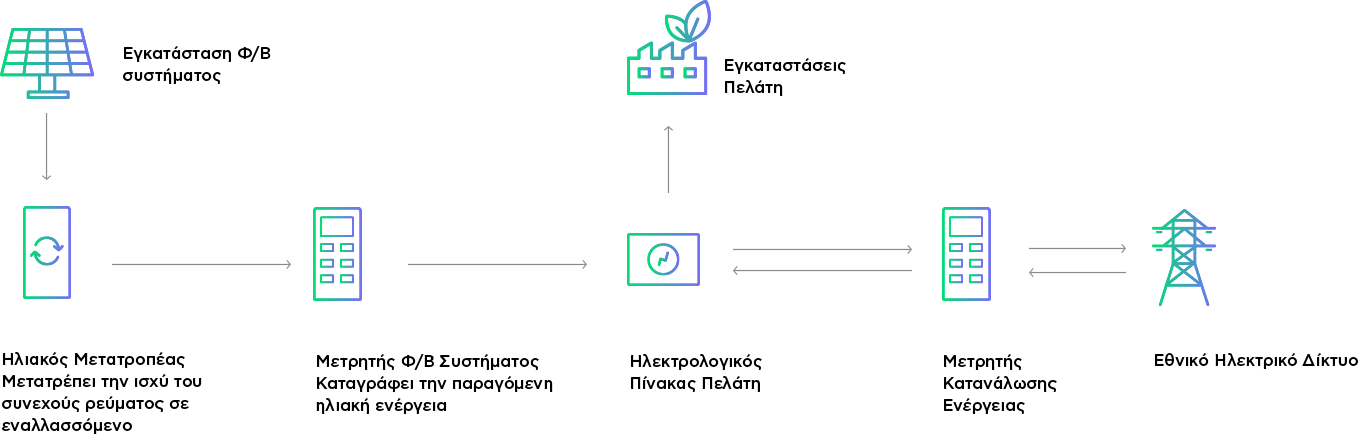 Εγκατάσταση Φ/Β συστήματος

Εγκαταστάσεις Πελάτη

Ηλιακός Μετατροπέας
Μετατρέπει την ισχύ του συνεχούς ρεύματος σε εναλλασσόμενο

Μετρητής Φ/Β Συστήματος
Καταγράφει την παραγόμενη ηλιακή ενέργεια

Ηλεκτρολογικός Πίνακας Πελάτη

Μετρητής Κατανάλωσης Ενέργειας

Εθνικό Ηλεκτρικό Δίκτυο