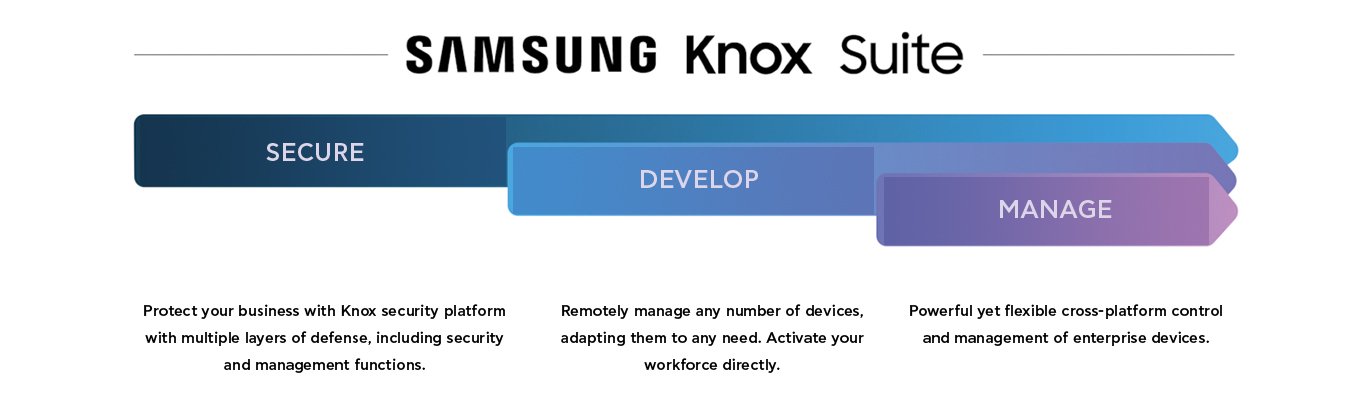 SAMSUNG Knox Suite

SECURE

DEVELOP

MANAGE

Protect your business with Knox security platform with multiple layers of defense, including security and management functions.

Remotely manage any number of devices, adapting them to any need. Activate your workforce directly.

Powerful yet flexible cross-platform control and management of enterprise devices.